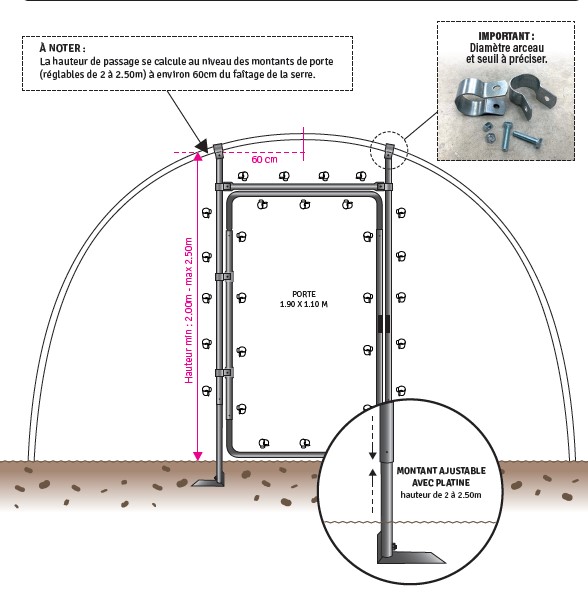 À NOTER :
La hauteur de passage se calcule au niveau des montants de porte (réglables de 2 à 2.50m) à environ 60cm du faîtage de la serre.

IMPORTANT :
Diamètre arceau et seuil à préciser.

60 cm

Hauteur min : 2.00m - max 2.50m

PORTE
1.90 X 1.10 M

MONTANT AJUSTABLE AVEC PLATINE
hauteur de 2 à 2.50m